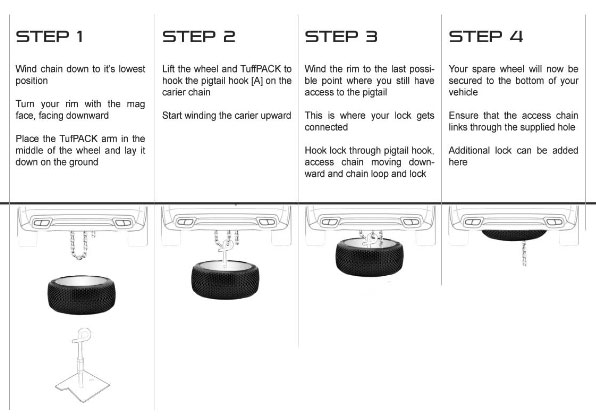 STEP 1

Wind chain down to it's lowest position

Turn your rim with the mag face, facing downward

Place the TufPACK arm in the middle of the wheel and lay it down on the ground

STEP 2

Lift the wheel and TuffPACK to hook the pigtail hook [A] on the carier chain

Start winding the carier upward

STEP 3

Wind the rim to the last possible point where you still have access to the pigtail

This is where your lock gets connected

Hook lock through pigtail hook, access chain moving downward and chain loop and lock

STEP 4

Your spare wheel will now be secured to the bottom of your vehicle

Ensure that the access chain links through the supplied hole

Additional lock can be added here